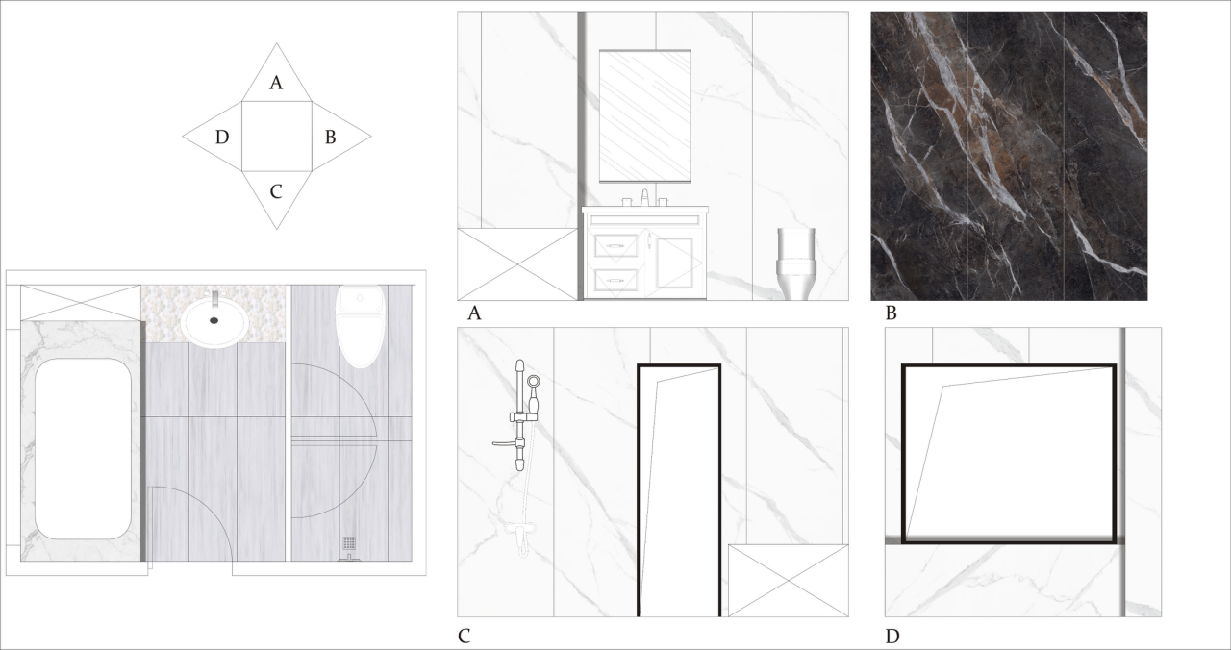 A
D
B
C

A
B
C
D